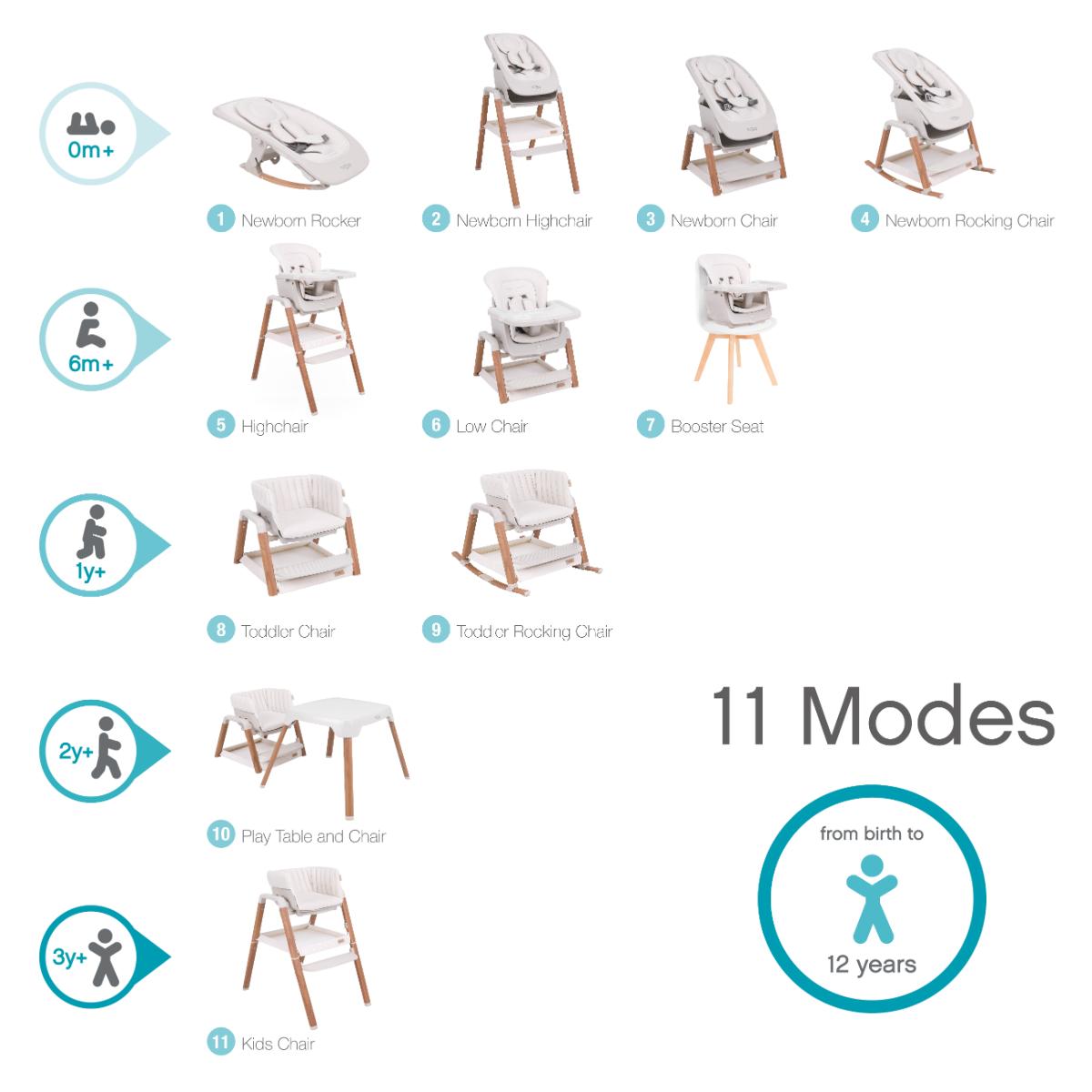 0m+

1 Newborn Rocker

2 Newborn Highchair

3 Newborn Chair

4 Newborn Rocking Chair

6m+

5 Highchair

6 Low Chair

7 Booster Seat

1y+

8 Toddler Chair

9 Toddler Rocking Chair

2y+

10 Play Table and Chair

3y+

11 Kids Chair

11 Modes

from birth to

12 years