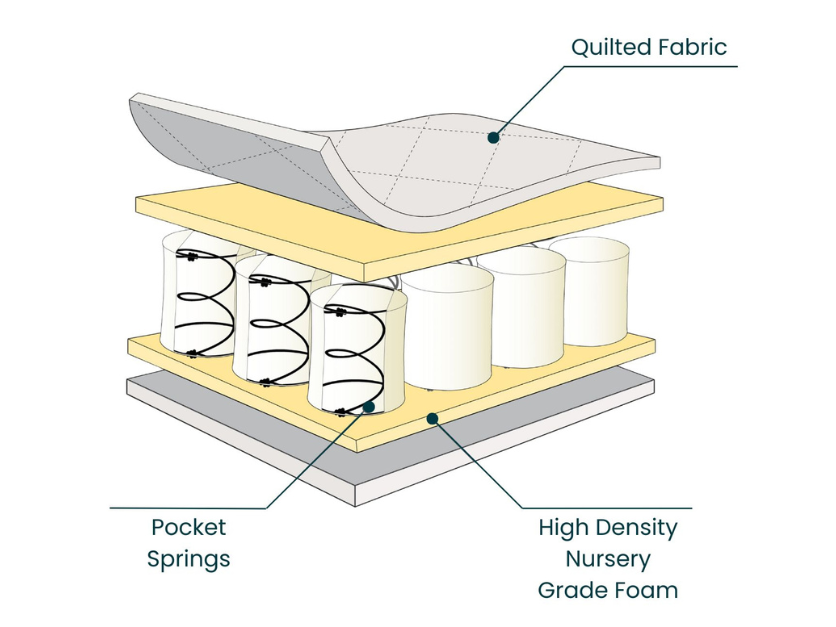 Quilted Fabric

Pocket Springs

High Density Nursery Grade Foam